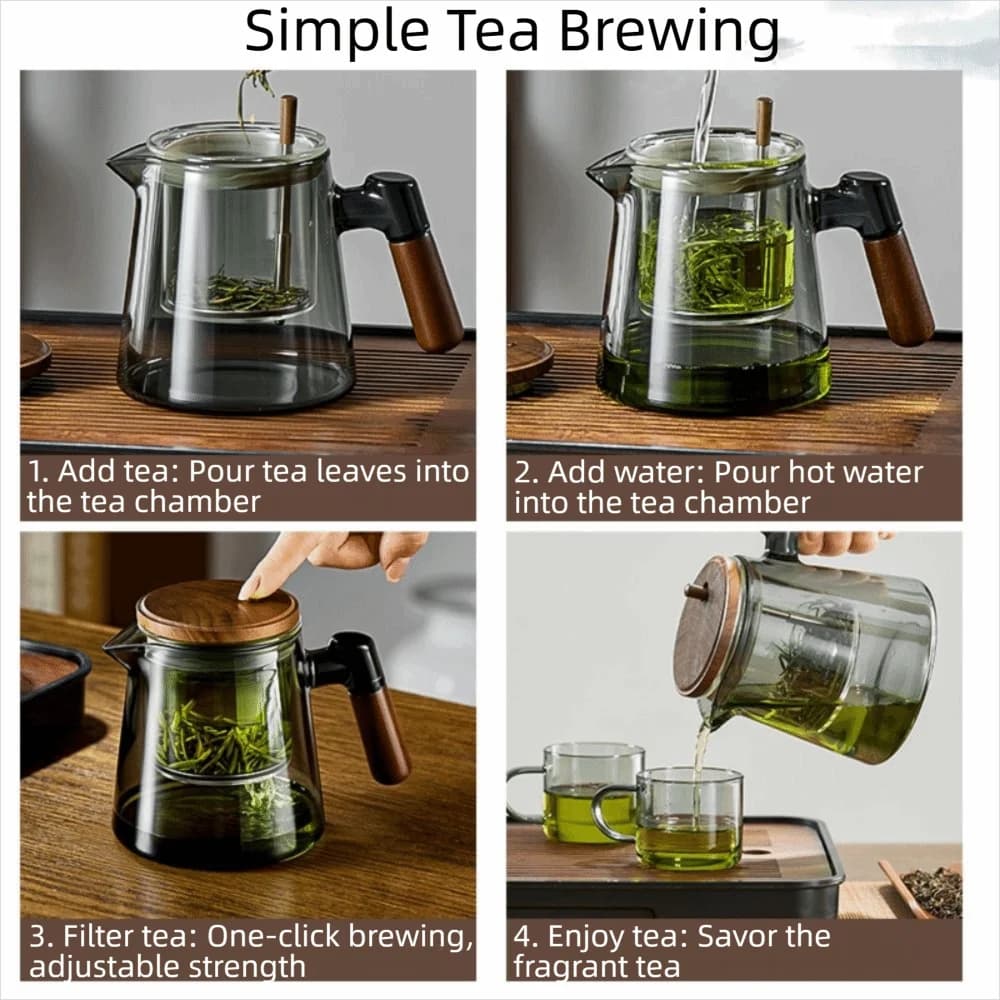 Simple Tea Brewing

1. Add tea: Pour tea leaves into the tea chamber

2. Add water: Pour hot water into the tea chamber

3. Filter tea: One-click brewing, adjustable strength

4. Enjoy tea: Savor the fragrant tea